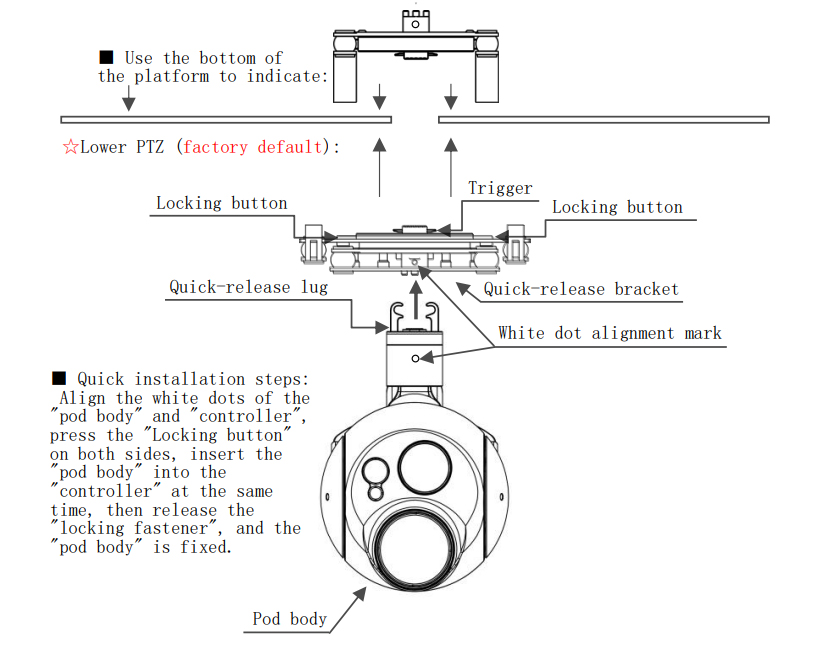 ■ Use the bottom of the platform to indicate:

☆Lower PTZ (factory default):

Locking button

Trigger

Locking button

Quick-release lug

Quick-release bracket

White dot alignment mark

■ Quick installation steps:
Align the white dots of the "pod body" and "controller", press the "Locking button" on both sides, insert the "pod body" into the "controller" at the same time, then release the "locking fastener", and the "pod body" is fixed.

Pod body