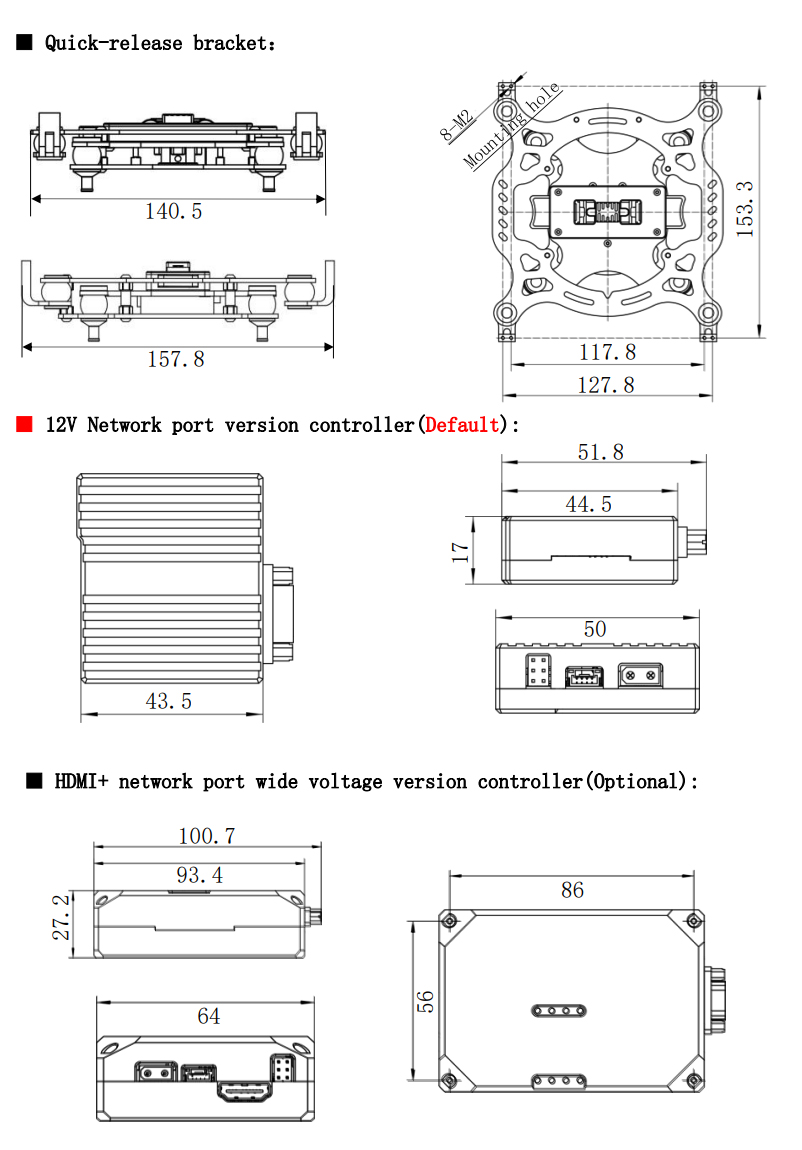 ■ Quick-release bracket:

140.5

157.8

8-M2
Mounting hole

153.3

117.8

127.8

■ 12V Network port version controller(Default):

43.5

51.8

44.5

17

50

■ HDMI+ network port wide voltage version controller(Optional):

100.7

93.4

27.2

64

86

56